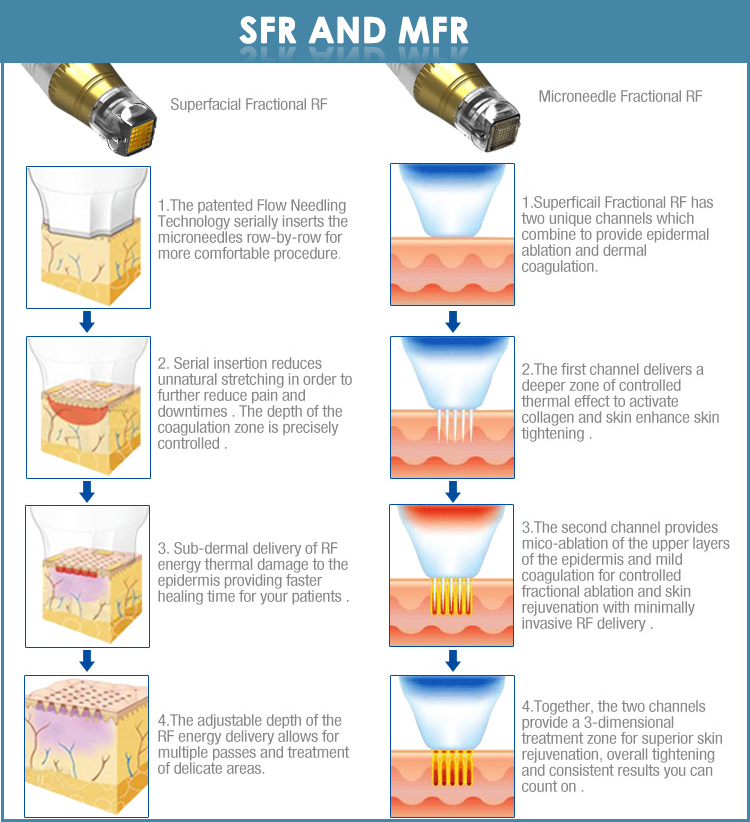 SFR AND MFR

Superfacial Fractional RF

1.The patented Flow Needling Technology serially inserts the microneedles row-by-row for more comfortable procedure.

2. Serial insertion reduces unnatural stretching in order to further reduce pain and downtimes . The depth of the coagulation zone is precisely controlled .

3. Sub-dermal delivery of RF energy thermal damage to the epidermis providing faster healing time for your patients .

4.The adjustable depth of the RF energy delivery allows for multiple passes and treatment of delicate areas.

Microneedle Fractional RF

1.Superficail Fractional RF has two unique channels which combine to provide epidermal ablation and dermal coagulation.

2.The first channel delivers a deeper zone of controlled thermal effect to activate collagen and skin enhance skin tightening .

3.The second channel provides mico-ablation of the upper layers of the epidermis and mild coagulation for controlled fractional ablation and skin rejuvenation with minimally invasive RF delivery .

4.Together, the two channels provide a 3-dimensional treatment zone for superior skin rejuvenation, overall tightening and consistent results you can count on .